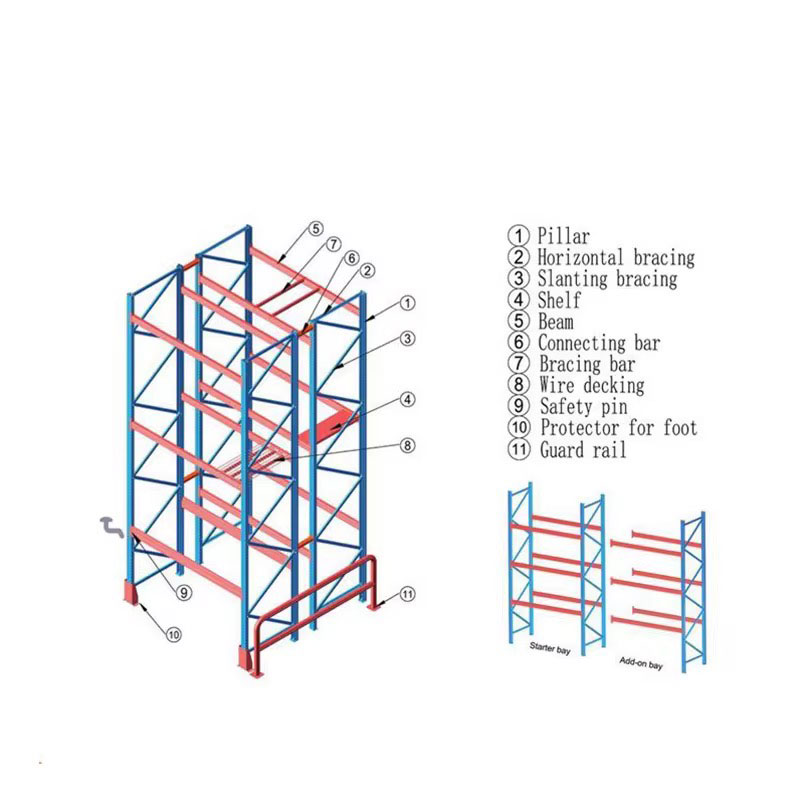 5
7
6
2
1
3
4
8
9
10
11

① Pillar
② Horizontal bracing
③ Slanting bracing
④ Shelf
⑤ Beam
⑥ Connecting bar
⑦ Bracing bar
⑧ Wire decking
⑨ Safety pin
⑩ Protector for foot
⑪ Guard rail

Starter bay
Add-on bay